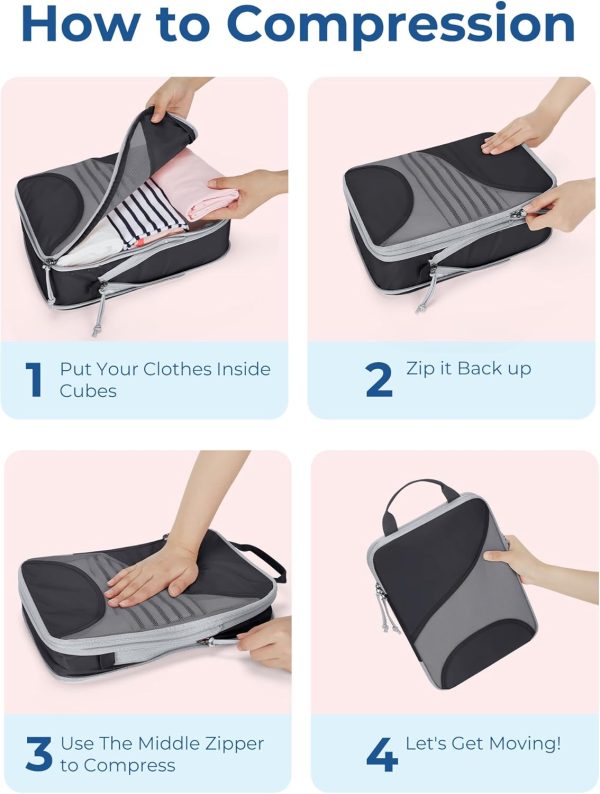 How to Compression

1 Put Your Clothes Inside Cubes

2 Zip it Back up

3 Use The Middle Zipper to Compress

4 Let's Get Moving!